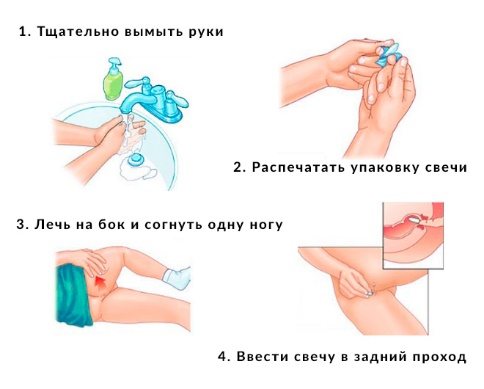 1. Тщательно вымыть руки

2. Распечатать упаковку свечи

3. Лечь на бок и согнуть одну ногу

4. Ввести свечу в задний проход