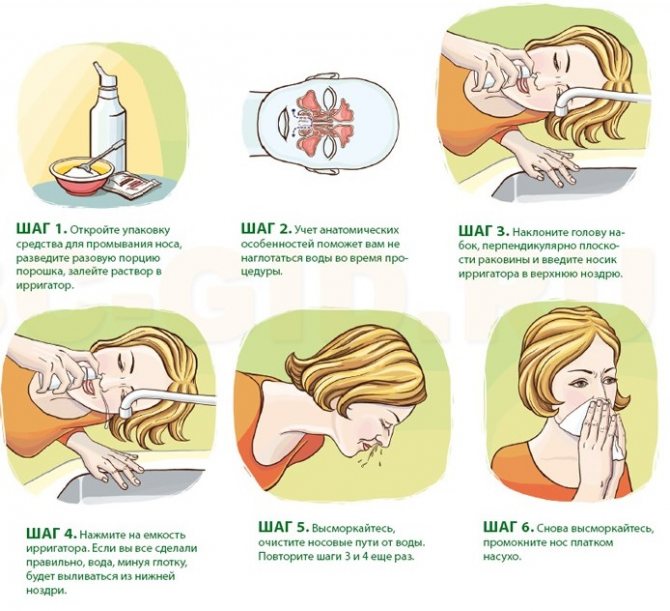 ШАГ 1. Откройте упаковку средства для промывания носа, разведите разовую порцию порошка, залейте раствор в ирригатор.

ШАГ 2. Учет анатомических особенностей поможет вам не наглотаться воды во время процедуры.

ШАГ 3. Наклоните голову набок, перпендикулярно плоскости раковины и введите носик ирригатора в верхнюю ноздрю.

ШАГ 4. Нажмите на емкость ирригатора. Если вы все сделали правильно, вода, минуя глотку, будет выливаться из нижней ноздри.

ШАГ 5. Высморкайтесь, очистите носовые пути от воды. Повторите шаги 3 и 4 еще раз.

ШАГ 6. Снова высморкайтесь, промокните нос платком насухо.